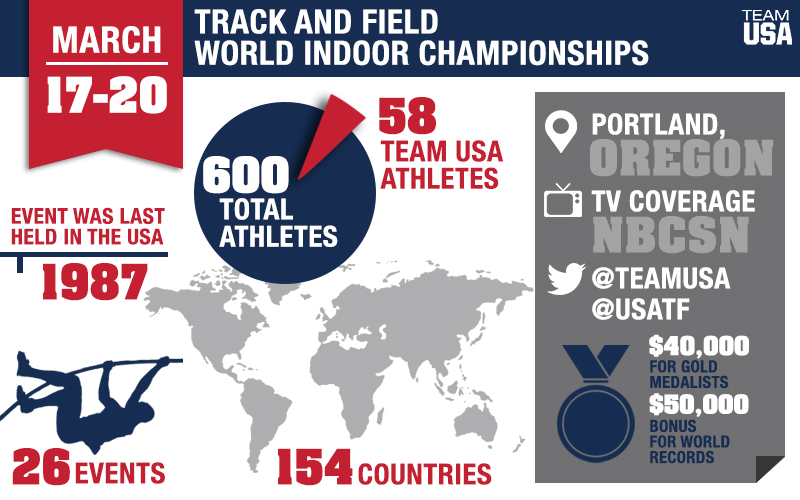 MARCH
17-20

TRACK AND FIELD
WORLD INDOOR CHAMPIONSHIPS

TEAM
USA

600
TOTAL
ATHLETES

58
TEAM USA
ATHLETES

EVENT WAS LAST HELD IN THE USA
1987

26 EVENTS

154 COUNTRIES

PORTLAND,
OREGON

TV COVERAGE
NBCSN

@TEAMUSA
@USATF

$40,000
FOR GOLD MEDALISTS
$50,000
BONUS FOR WORLD RECORDS